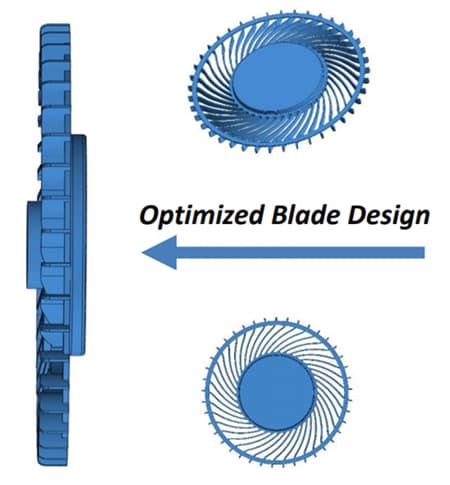 Optimized Blade Design